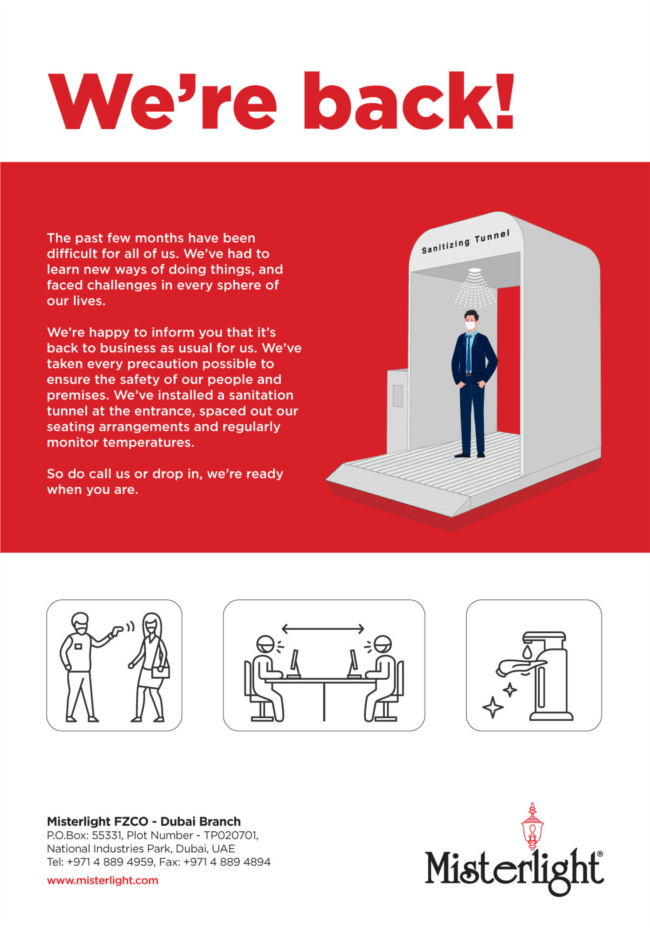 We're back!

The past few months have been difficult for all of us. We've had to learn new ways of doing things, and faced challenges in every sphere of our lives.

We're happy to inform you that it's back to business as usual for us. We've taken every precaution possible to ensure the safety of our people and premises. We've installed a sanitation tunnel at the entrance, spaced out our seating arrangements and regularly monitor temperatures.

So do call us or drop in, we're ready when you are.

Sanitizing Tunnel

Misterlight FZCO - Dubai Branch
P.O.Box: 55331, Plot Number - TP020701, National Industries Park, Dubai, UAE
Tel: +971 4 889 4959, Fax: +971 4 889 4894
www.misterlight.com

Misterlight®